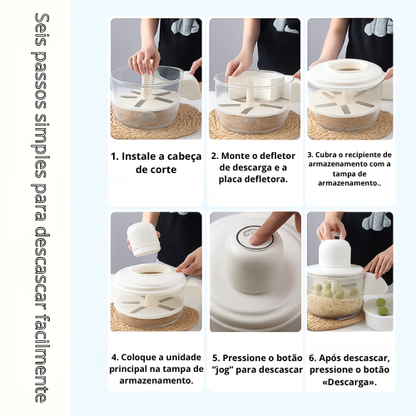 Seis passos simples para descascar facilmente

1. Instale a cabeça de corte

2. Monte o defletor de descarga e a placa defletora.

3. Cubra o recipiente de armazenamento com a tampa de armazenamento..

4. Coloque a unidade principal na tampa de armazenamento.

5. Pressione o botão "jog" para descascar

6. Após descascar, pressione o botão «Descarga».