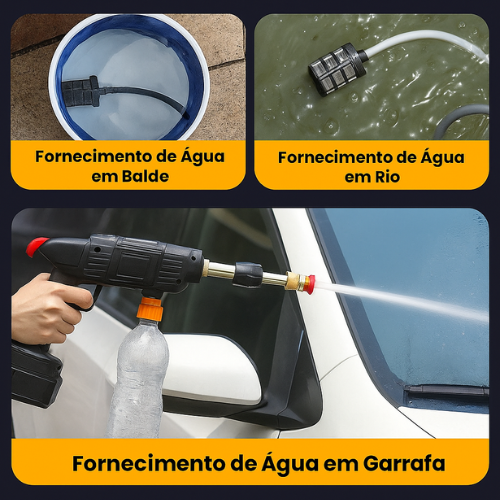 Fornecimento de Água em Balde

Fornecimento de Água em Rio

Fornecimento de Água em Garrafa