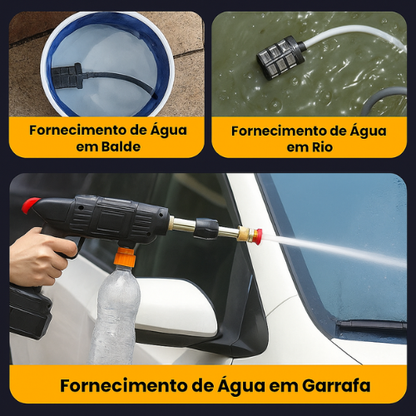 Fornecimento de Água em Balde

Fornecimento de Água em Rio

Fornecimento de Água em Garrafa